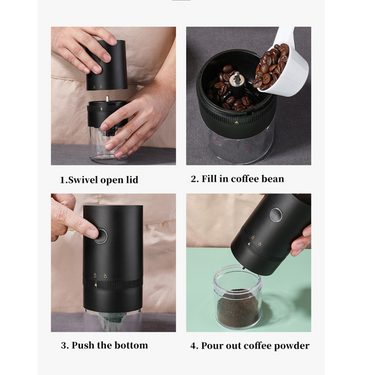 1.Swivel open lid

2. Fill in coffee bean

3. Push the bottom

4. Pour out coffee powder